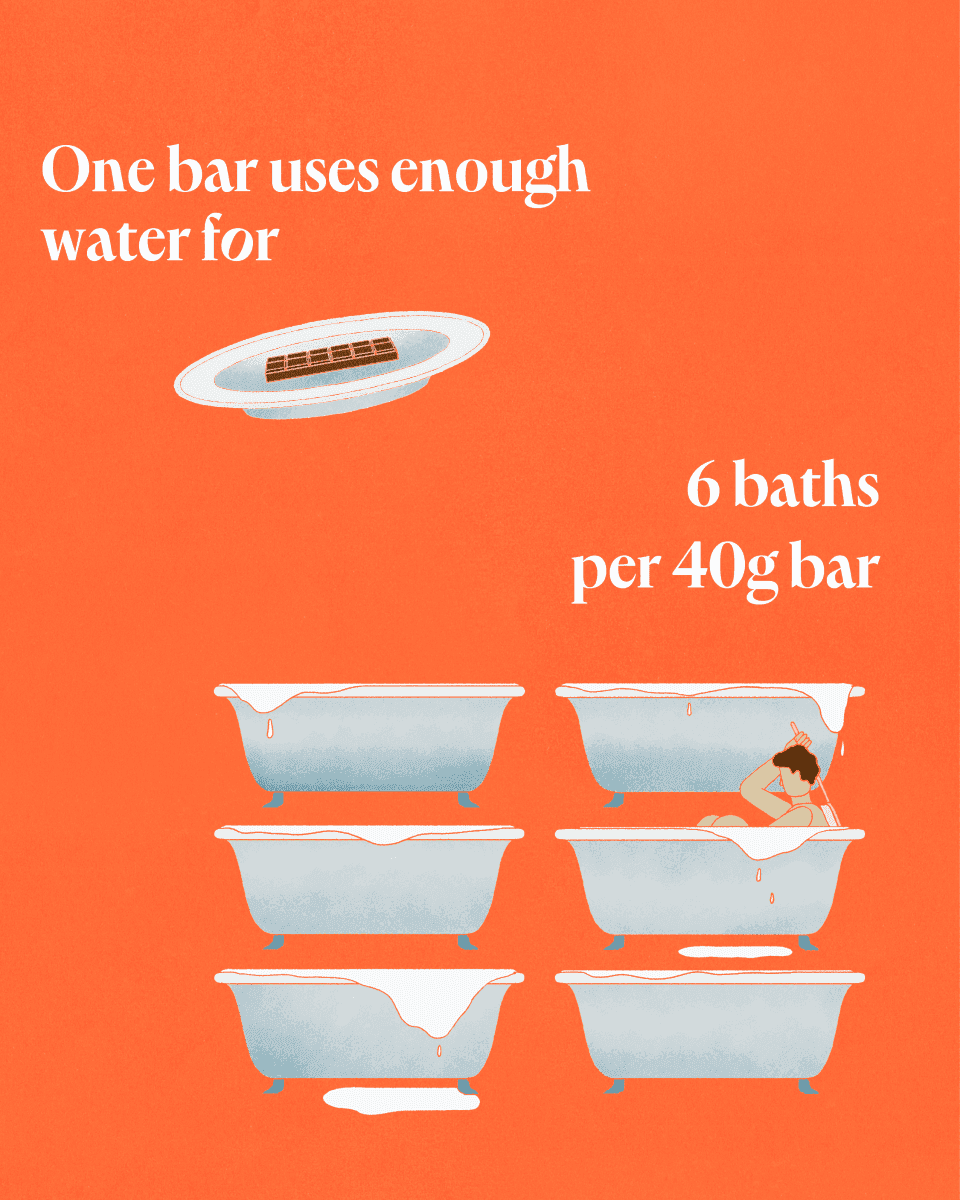 One bar uses enough water for

6 baths per 40g bar