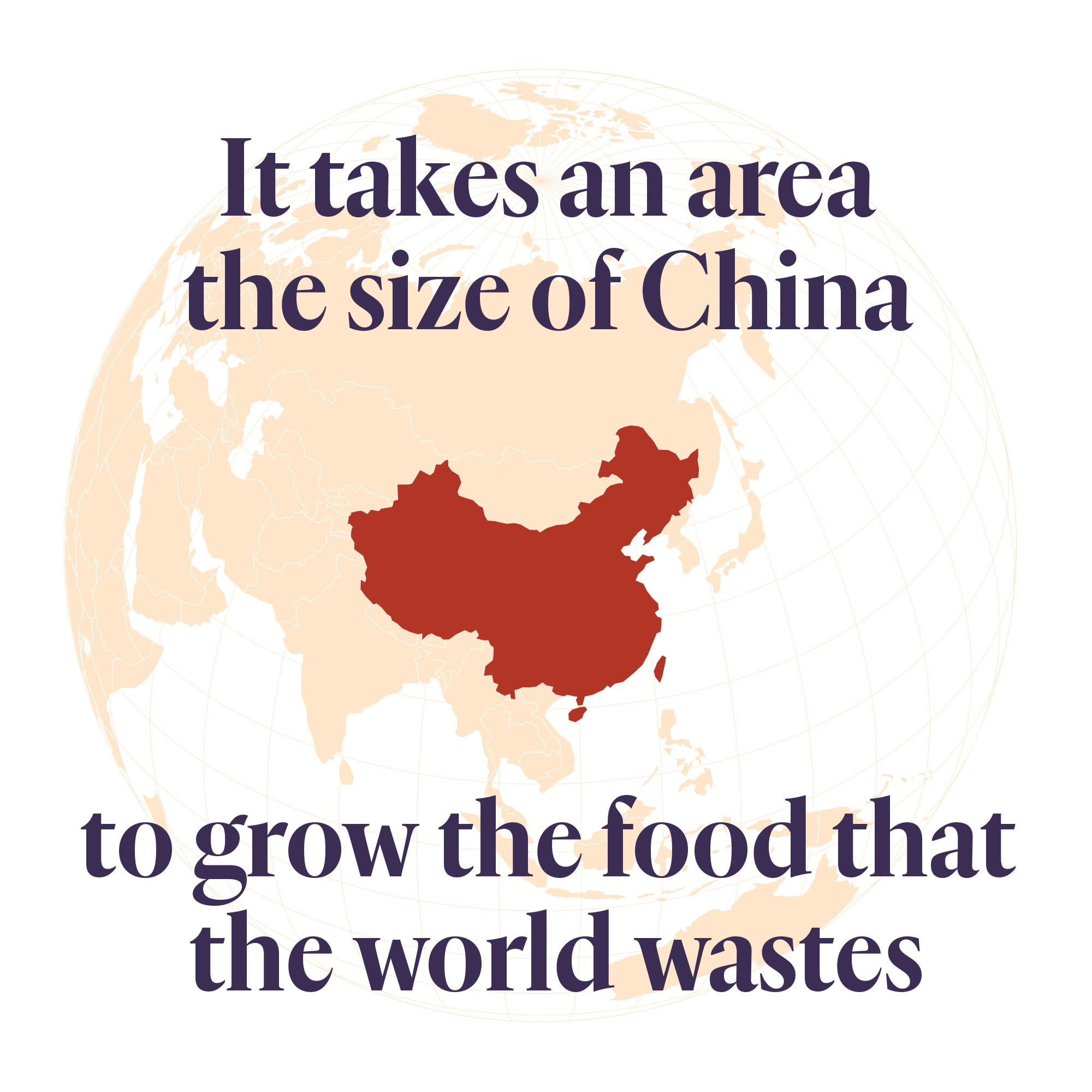 It takes an area the size of China

to grow the food that the world wastes